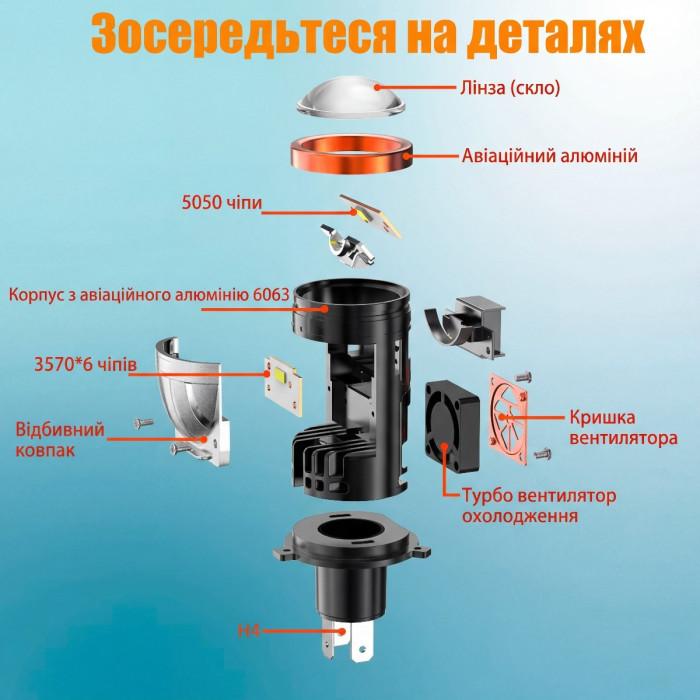 Зосередьтеся на деталях

Лінза (скло)

Авіаційний алюміній

5050 чіпи

Корпус з авіаційного алюмінію 6063

3570*6 чіпів

Відбивний ковпак

Кришка вентилятора

Турбо вентилятор охолодження

H4